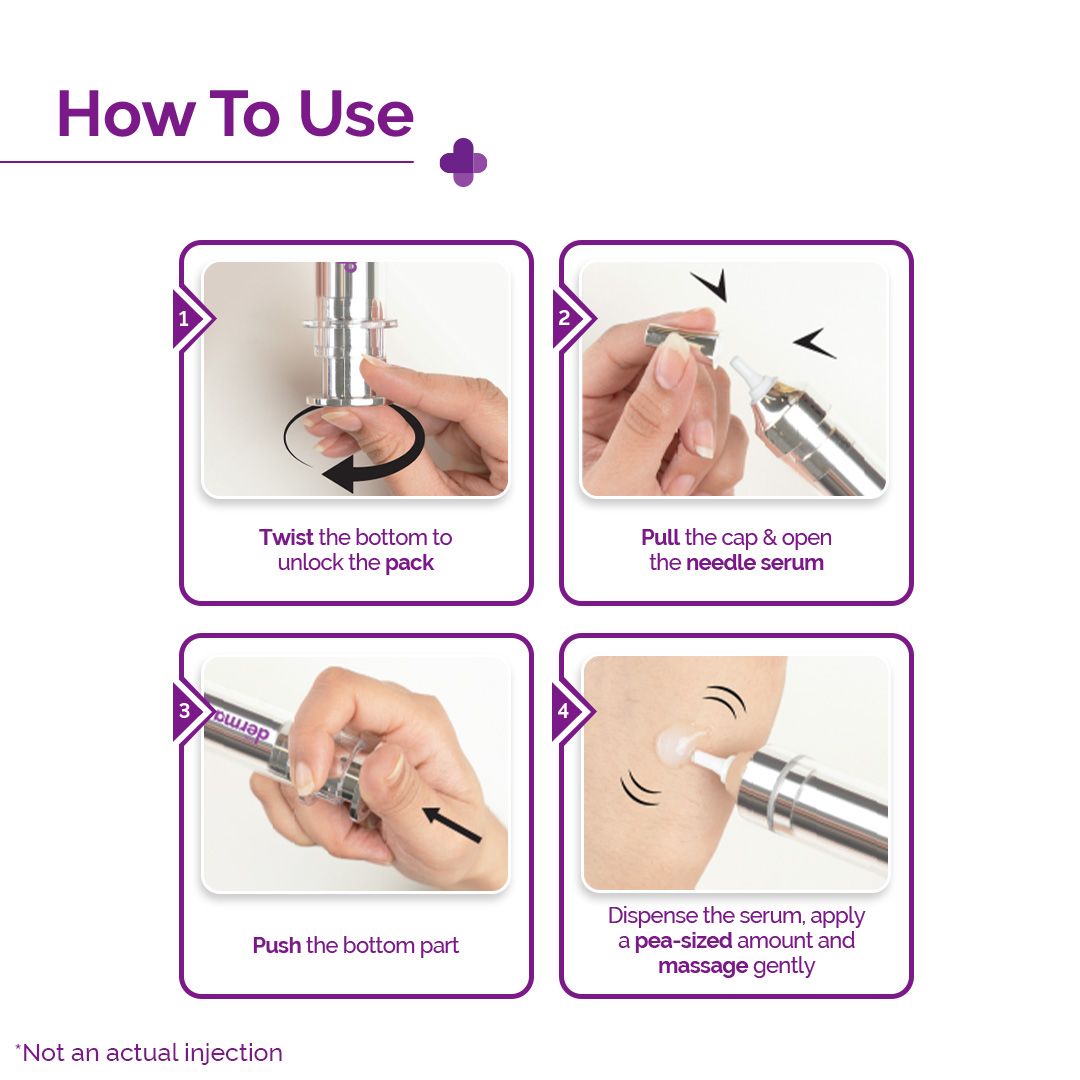 How To Use

1

Twist the bottom to unlock the pack

2

Pull the cap & open the needle serum

3

derma

Push the bottom part

4

Dispense the serum, apply a pea-sized amount and massage gently

*Not an actual injection