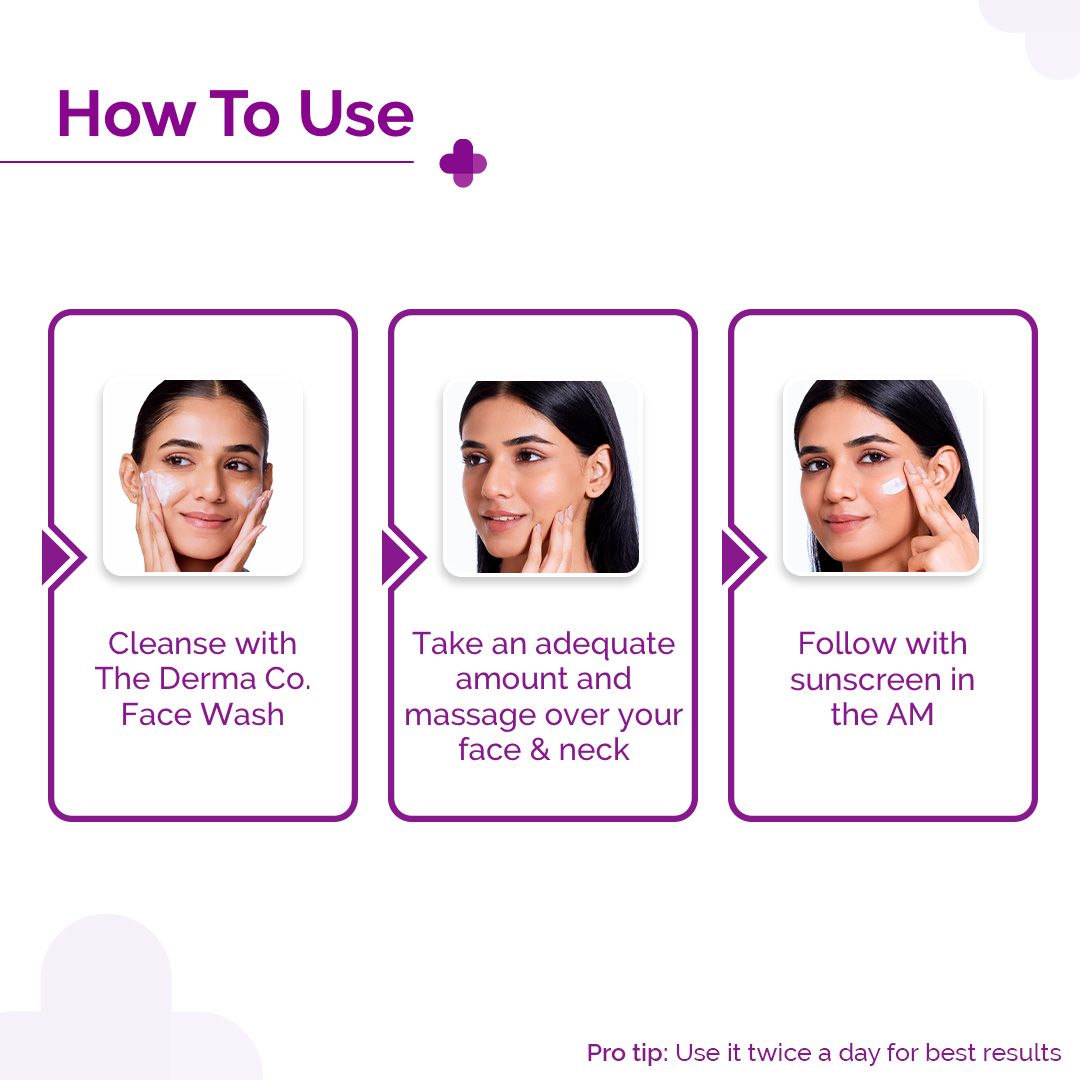 How To Use

Cleanse with The Derma Co. Face Wash

Take an adequate amount and massage over your face & neck

Follow with sunscreen in the AM

Pro tip: Use it twice a day for best results