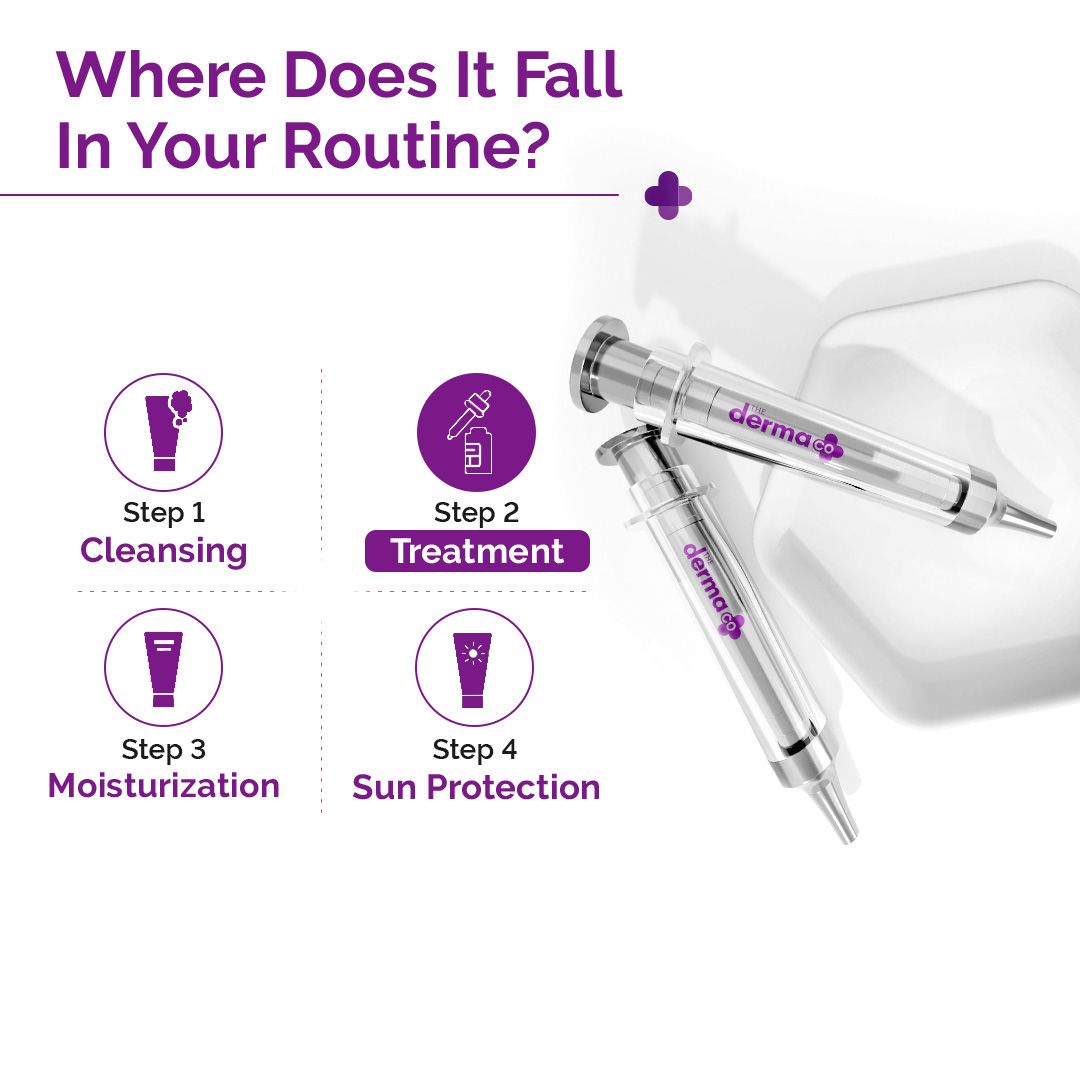 Where Does It Fall In Your Routine?

Step 1
Cleansing

Step 2
Treatment

Step 3
Moisturization

Step 4
Sun Protection

THE derma co

THE derma co