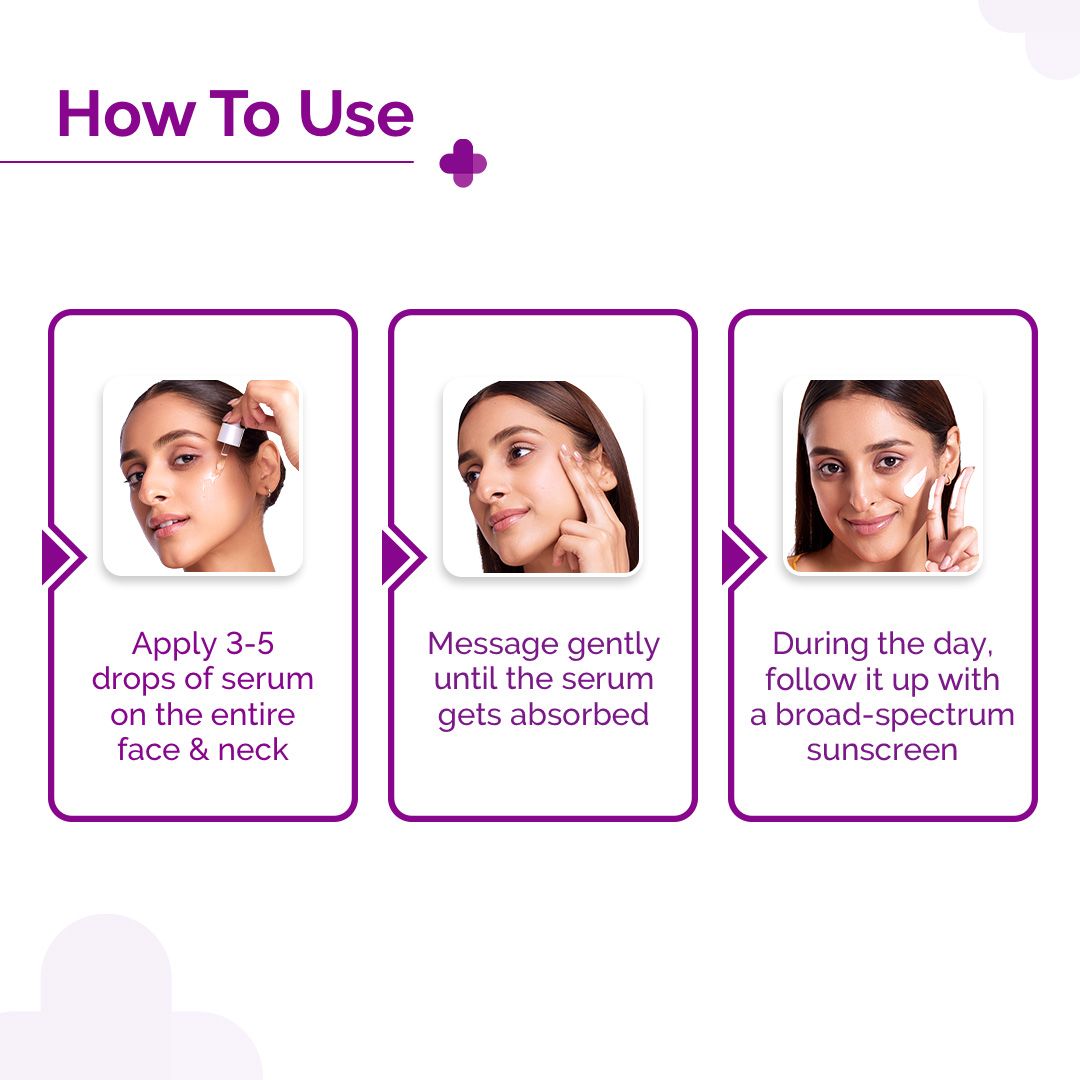 How To Use

Apply 3-5 drops of serum on the entire face & neck

Message gently until the serum gets absorbed

During the day, follow it up with a broad-spectrum sunscreen