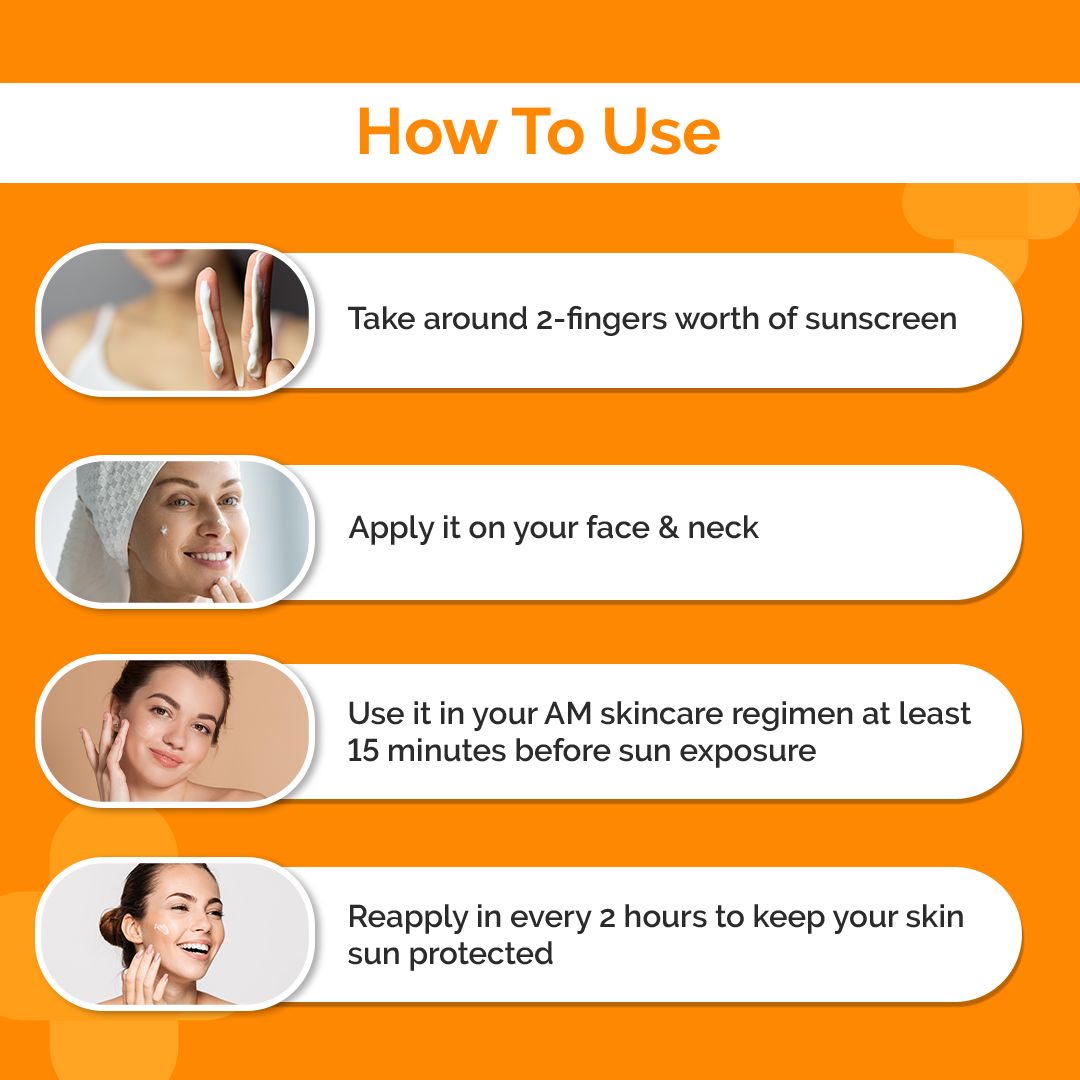 How To Use

Take around 2-fingers worth of sunscreen

Apply it on your face & neck

Use it in your AM skincare regimen at least 15 minutes before sun exposure

Reapply in every 2 hours to keep your skin sun protected